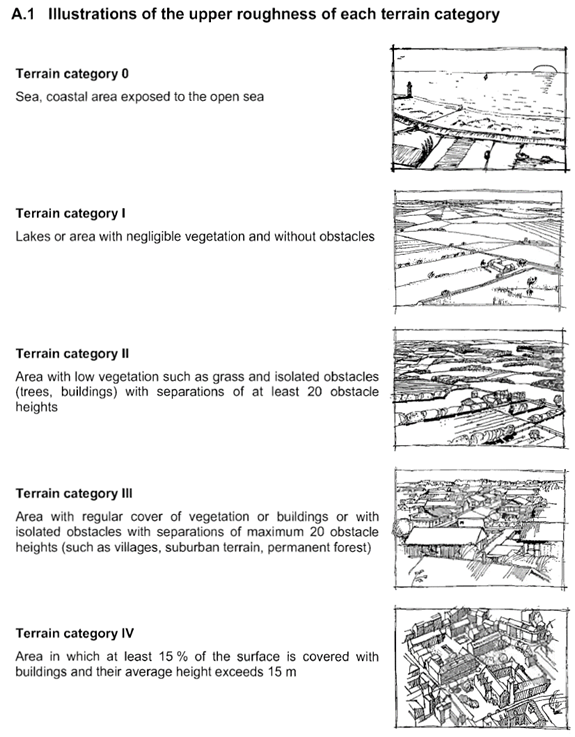 A.1 Illustrations of the upper roughness of each terrain category

Terrain category 0

Sea, coastal area exposed to the open sea

Terrain category I

Lakes or area with negligible vegetation and without obstacles

Terrain category II

Area with low vegetation such as grass and isolated obstacles (trees, buildings) with separations of at least 20 obstacle heights

Terrain category III

Area with regular cover of vegetation or buildings or with isolated obstacles with separations of maximum 20 obstacle heights (such as villages, suburban terrain, permanent forest)

Terrain category IV

Area in which at least 15 % of the surface is covered with buildings and their average height exceeds 15 m